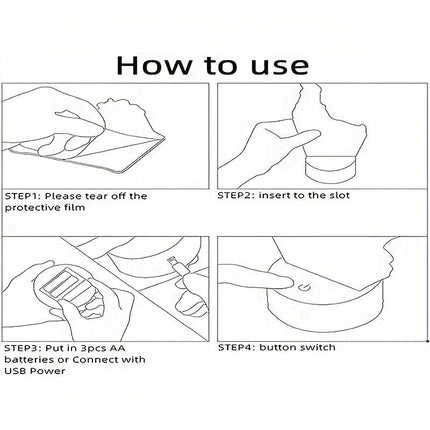 How to use

STEP1: Please tear off the protective film

STEP2: insert to the slot

STEP3: Put in 3pcs AA batteries or Connect with USB Power

STEP4: button switch