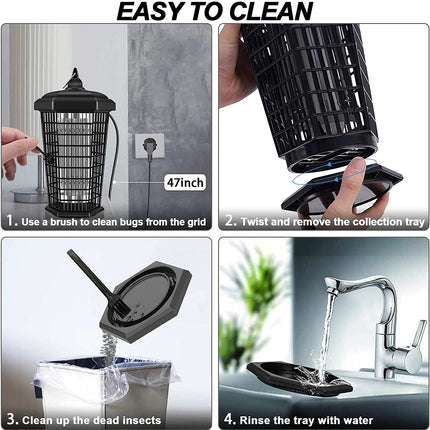 EASY TO CLEAN

47inch

1. Use a brush to clean bugs from the grid

2. Twist and remove the collection tray

3. Clean up the dead insects

4. Rinse the tray with water