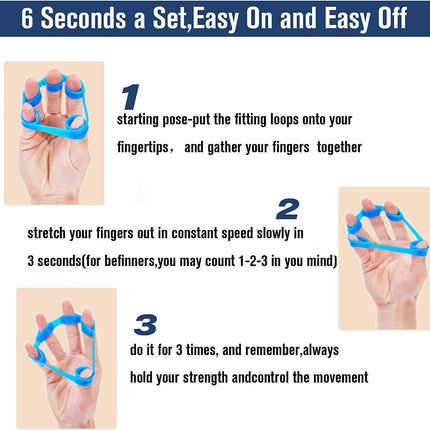 6 Seconds a Set,Easy On and Easy Off

1

starting pose-put the fitting loops onto your fingertips， and gather your fingers together

2

stretch your fingers out in constant speed slowly in 3 seconds(for befinners,you may count 1-2-3 in you mind)

3

do it for 3 times, and remember,always hold your strength andcontrol the movement