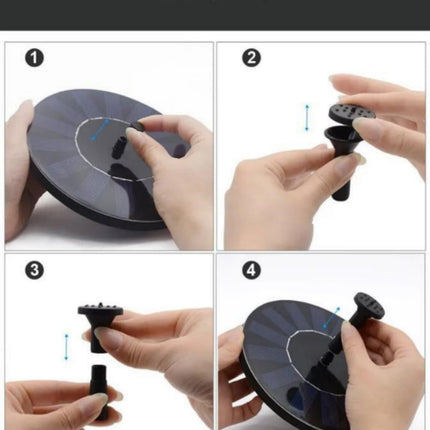 1
2
3
4