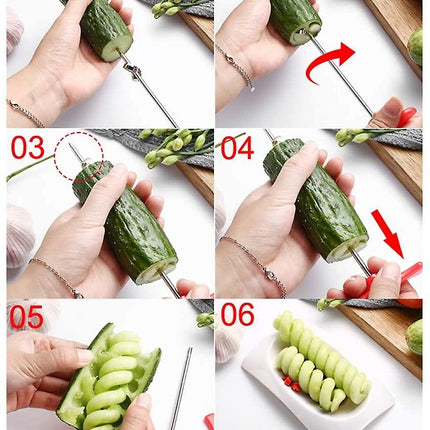 03

04

05

06